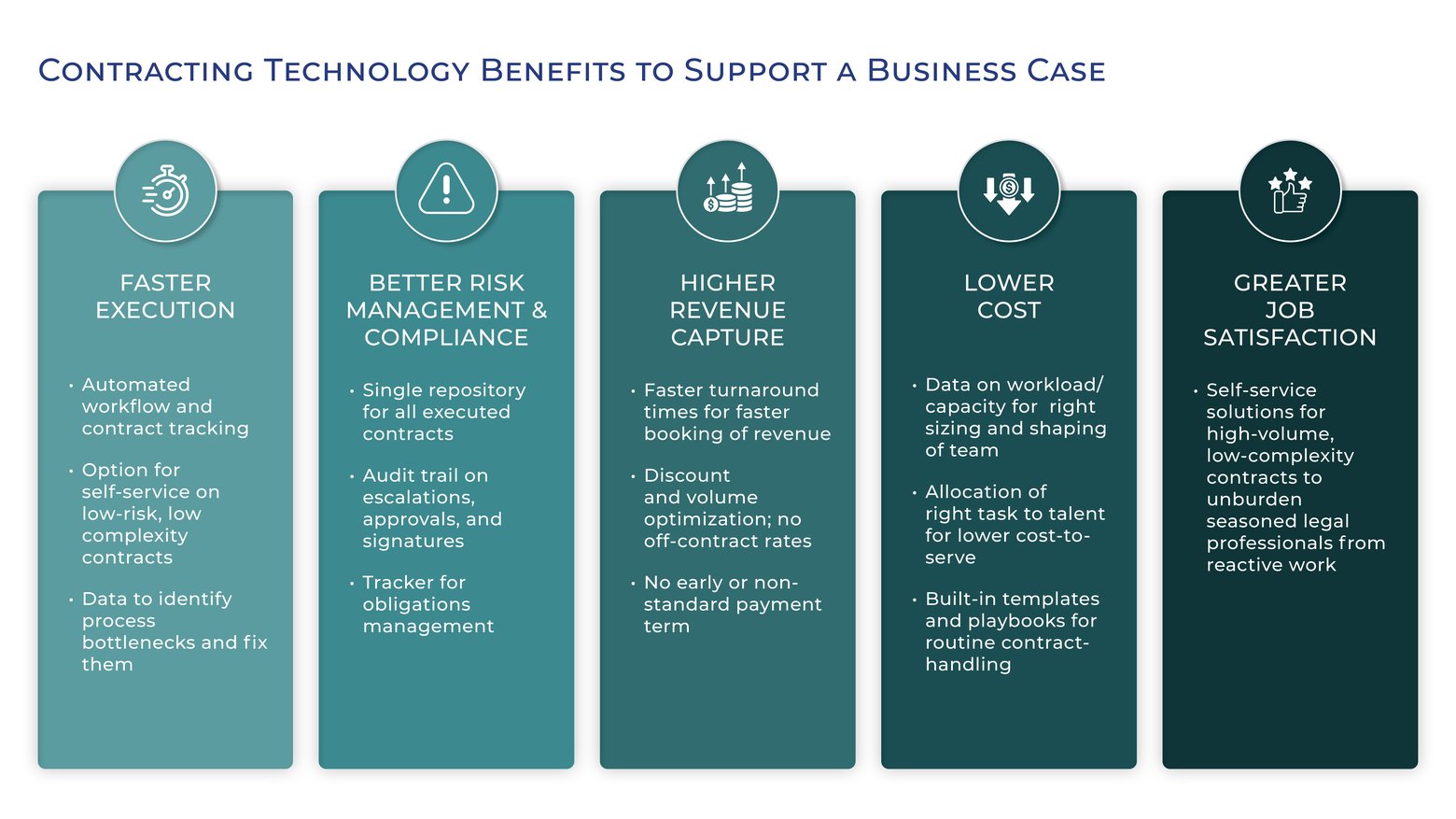 CONTRACTING TECHNOLOGY BENEFITS TO SUPPORT A BUSINESS CASE

FASTER EXECUTION

• Automated workflow and contract tracking

• Option for self-service on low-risk, low complexity contracts

• Data to identify process bottlenecks and fix them

BETTER RISK MANAGEMENT & COMPLIANCE

• Single repository for all executed contracts

• Audit trail on escalations, approvals, and signatures

• Tracker for obligations management

HIGHER REVENUE CAPTURE

• Faster turnaround times for faster booking of revenue

• Discount and volume optimization; no off-contract rates

• No early or non-standard payment term

LOWER COST

• Data on workload/ capacity for right sizing and shaping of team

• Allocation of right task to talent for lower cost-to-serve

• Built-in templates and playbooks for routine contract-handling

GREATER JOB SATISFACTION

• Self-service solutions for high-volume, low-complexity contracts to unburden seasoned legal professionals from reactive work